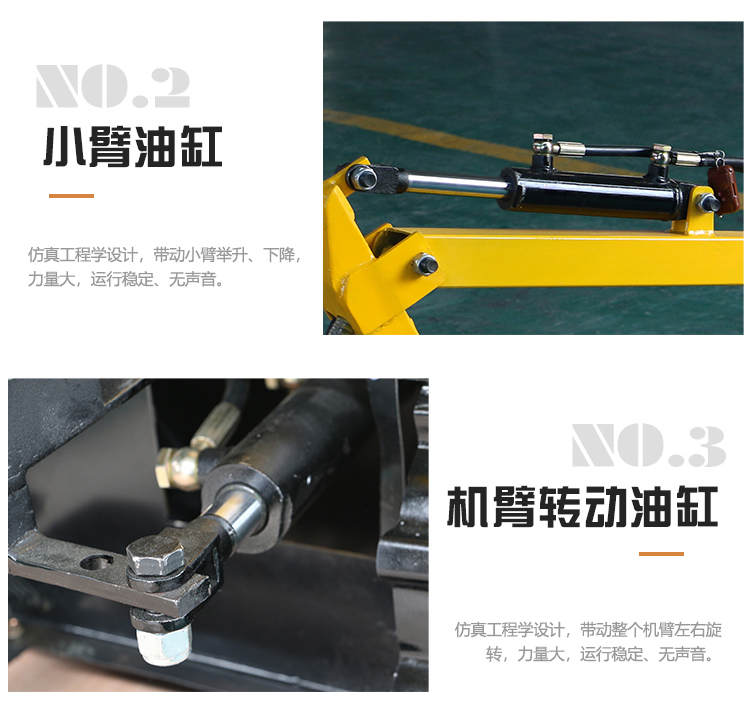 NO.2

小臂油缸

仿真工程学设计，带动小臂举升、下降，力量大，运行稳定、无声音。

NO.3

机臂转动油缸

仿真工程学设计，带动整个机臂左右旋转，力量大，运行稳定、无声音。